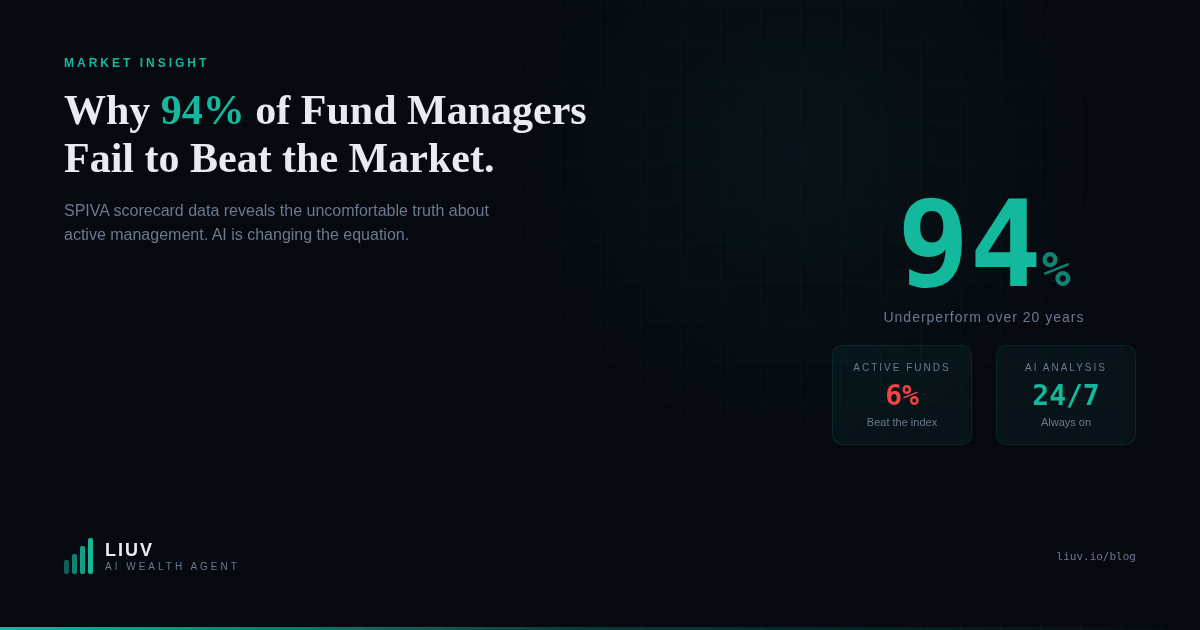 MARKET INSIGHT

Why 94% of Fund Managers Fail to Beat the Market.

SPIVA scorecard data reveals the uncomfortable truth about active management. AI is changing the equation.

94%

Underperform over 20 years

ACTIVE FUNDS
6%
Beat the index

AI ANALYSIS
24/7
Always on

LIUV
AI WEALTH AGENT

liuv.io/blog